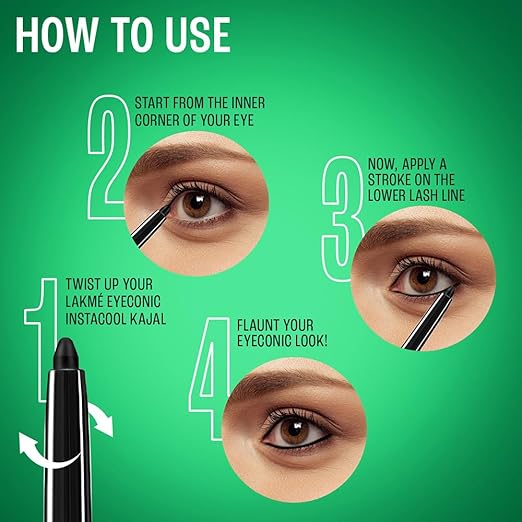 HOW TO USE

1
TWIST UP YOUR LAKMÉ EYECONIC INSTACOOL KAJAL

2
START FROM THE INNER CORNER OF YOUR EYE

3
NOW, APPLY A STROKE ON THE LOWER LASH LINE

4
FLAUNT YOUR EYECONIC LOOK!