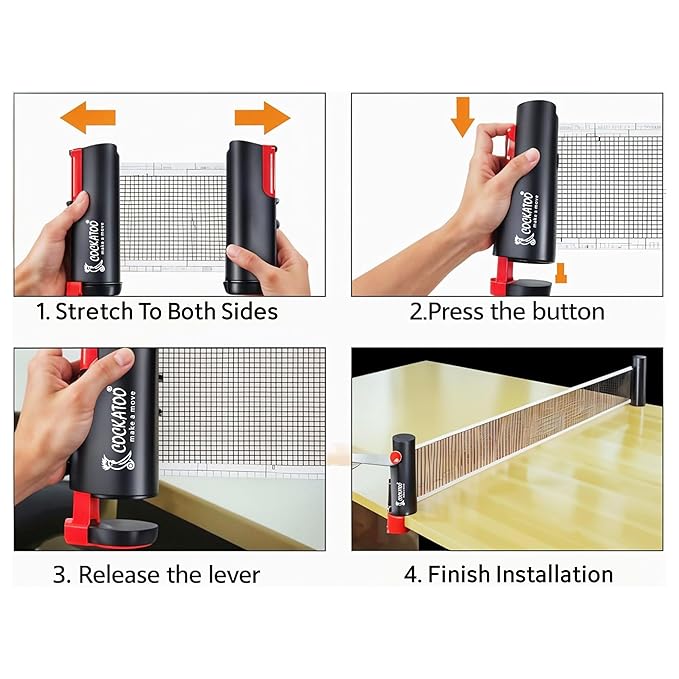 COCKATOO make a move

1. Stretch To Both Sides

COCKATOO make a move

2.Press the button

COCKATOO make a move

3. Release the lever

COCKATOO

4. Finish Installation